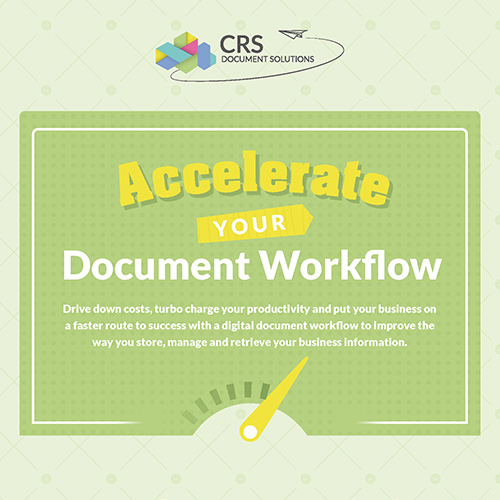 CRS
DOCUMENT SOLUTIONS

Accelerate
YOUR
Document Workflow

Drive down costs, turbo charge your productivity and put your business on a faster route to success with a digital document workflow to improve the way you store, manage and retrieve your business information.